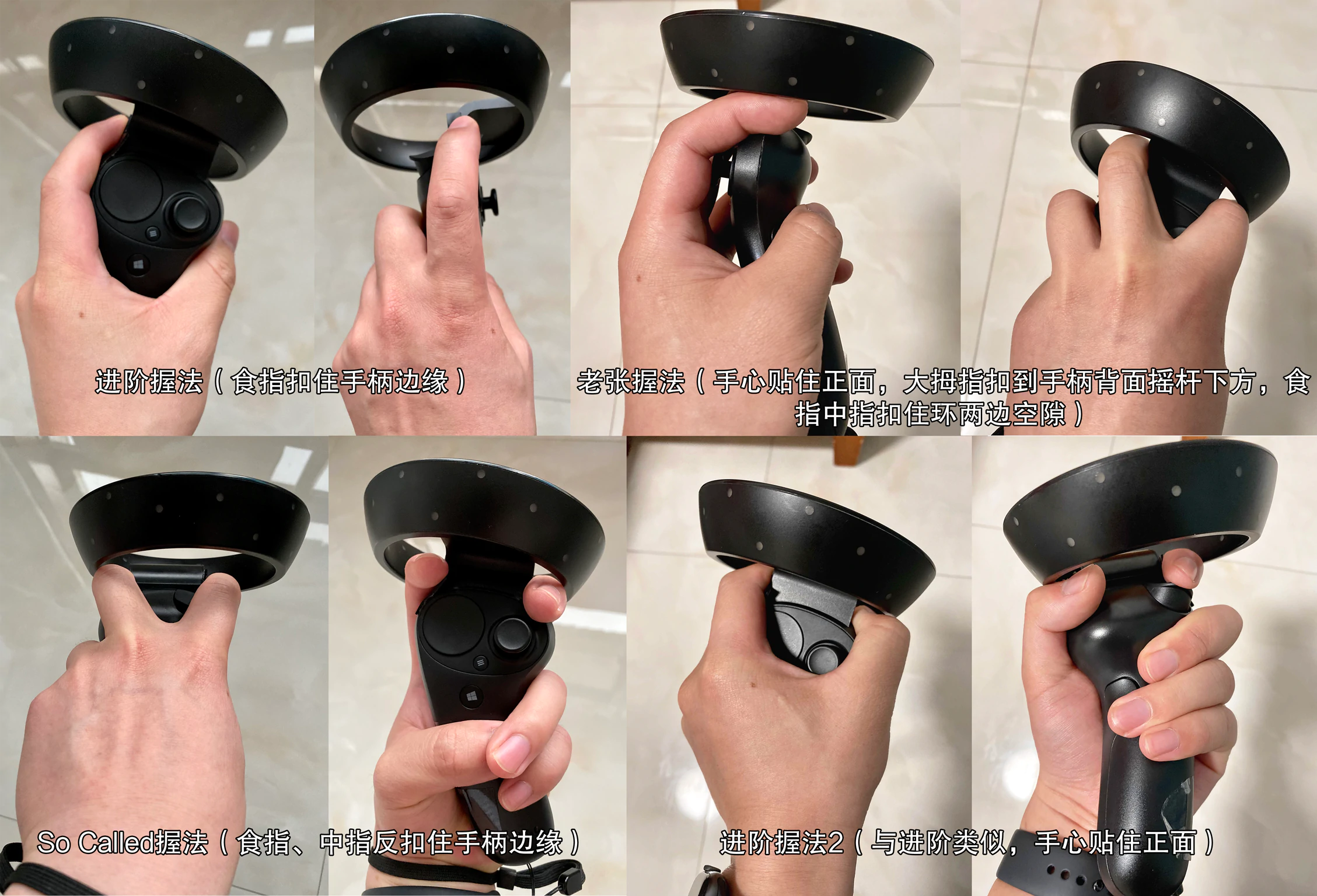 进阶握法（食指扣住手柄边缘）

老张握法（手心贴住正面，大拇指扣到手柄背面摇杆下方，食指中指扣住环两边空隙）

So Called握法（食指、中指反扣住手柄边缘）

进阶握法2（与进阶类似，手心贴住正面）